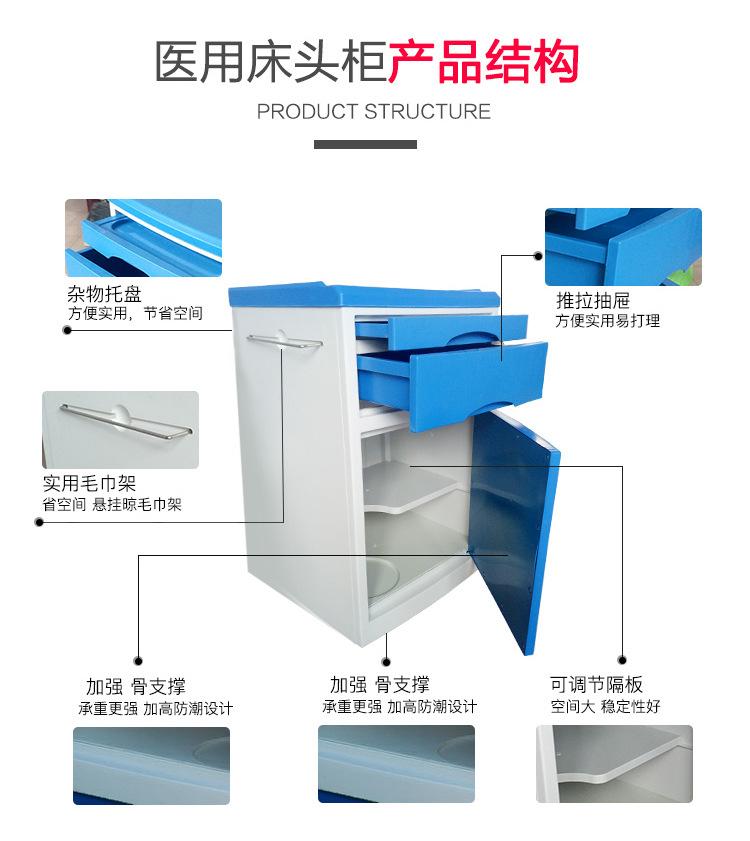 医用床头柜产品结构

PRODUCT STRUCTURE

杂物托盘
方便实用，节省空间

推拉抽屉
方便实用易打理

实用毛巾架
省空间 悬挂晾毛巾架

加强 骨支撑
承重更强 加高防潮设计

加强 骨支撑
承重更强 加高防潮设计

可调节隔板
空间大 稳定性好